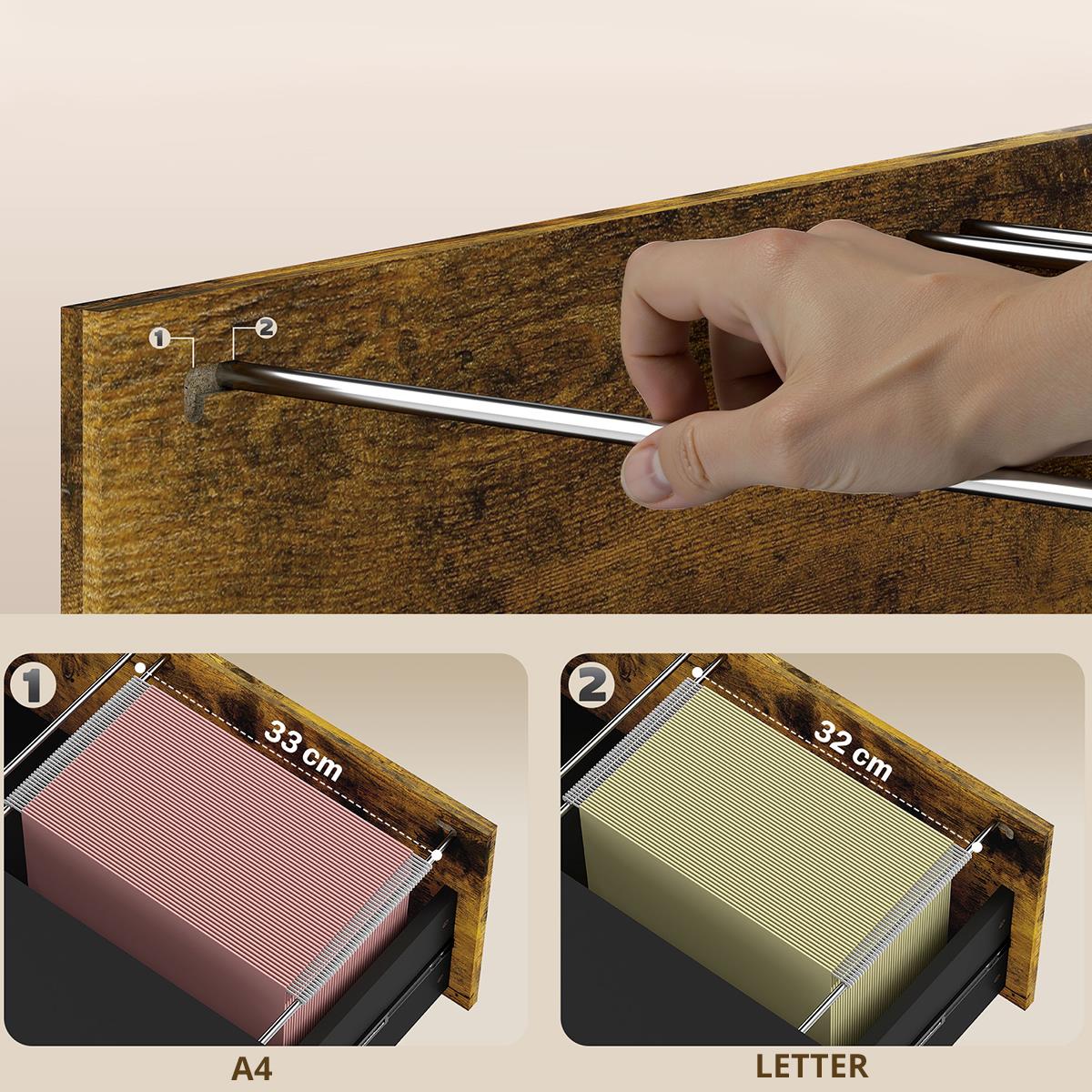 1
2

1
33 cm
A4

2
32 cm
LETTER